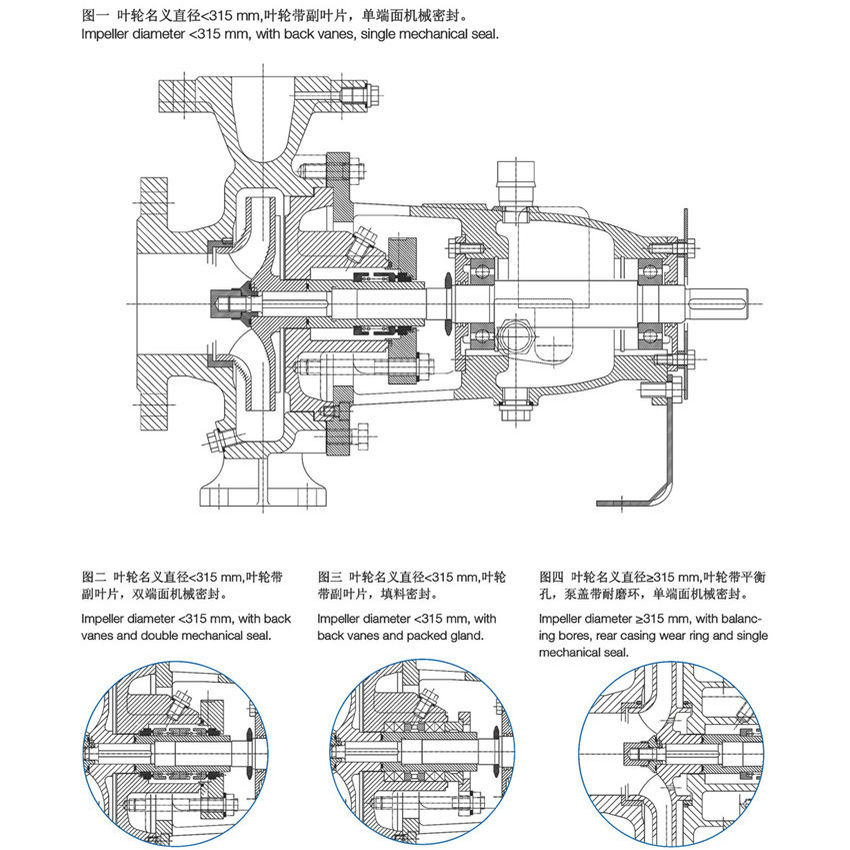 图一 叶轮名义直径<315 mm,叶轮带副叶片，单端面机械密封。
Impeller diameter <315 mm, with back vanes, single mechanical seal.

图二 叶轮名义直径<315 mm,叶轮带副叶片，双端面机械密封。
Impeller diameter <315 mm, with back vanes and double mechanical seal.

图三 叶轮名义直径<315 mm,叶轮带副叶片，填料密封。
Impeller diameter <315 mm, with back vanes and packed gland.

图四 叶轮名义直径≥315 mm,叶轮带平衡孔，泵盖带耐磨环，单端面机械密封。
Impeller diameter ≥315 mm, with balancing bores, rear casing wear ring and single mechanical seal.